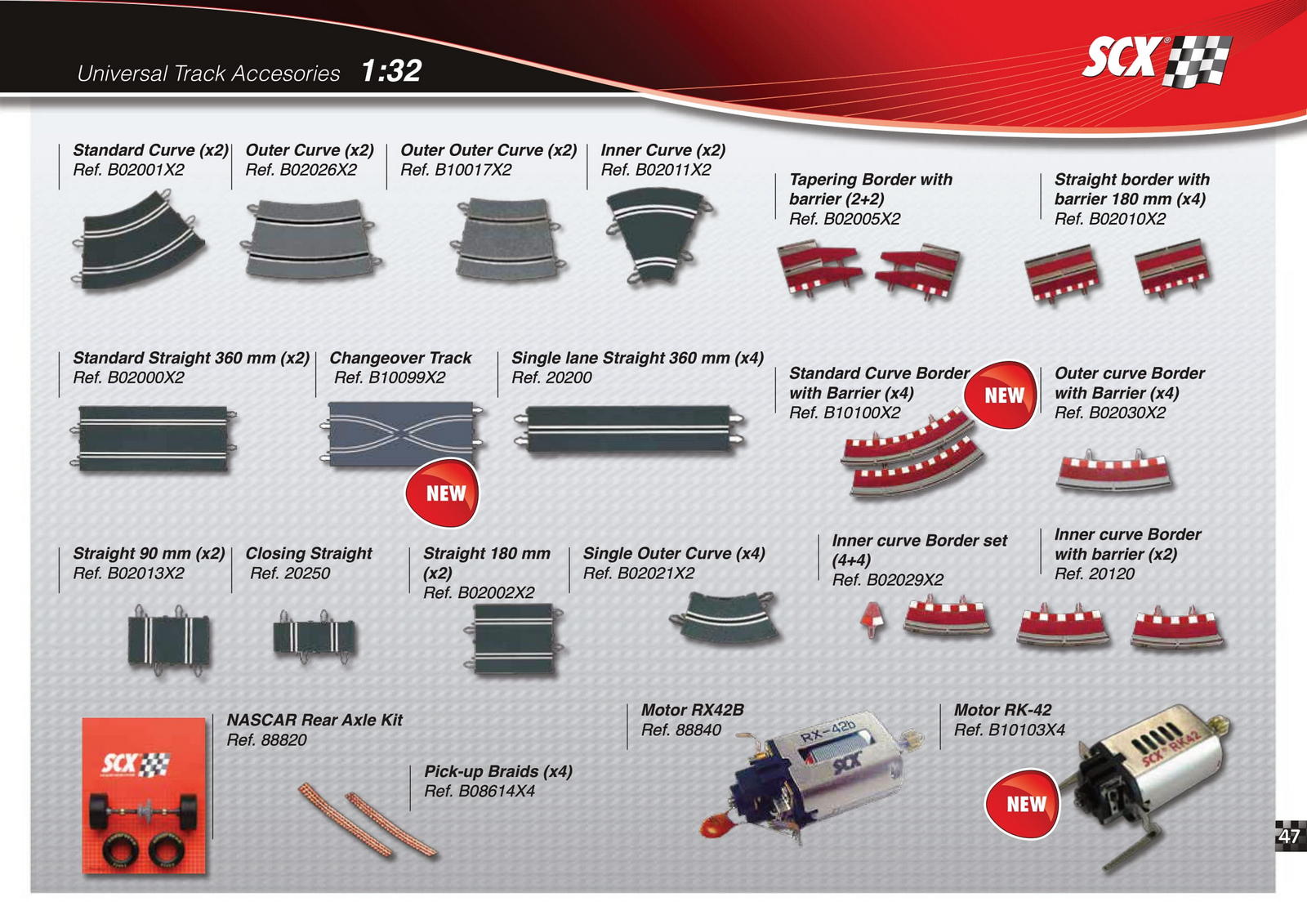 Universal Track Accesories 1:32

SCX

Standard Curve (x2)
Ref. B02001X2

Outer Curve (x2)
Ref. B02026X2

Outer Outer Curve (x2)
Ref. B10017X2

Inner Curve (x2)
Ref. B02011X2

Tapering Border with barrier (2+2)
Ref. B02005X2

Straight border with barrier 180 mm (x4)
Ref. B02010X2

Standard Straight 360 mm (x2)
Ref. B02000X2

Changeover Track
Ref. B10099X2

NEW

Single lane Straight 360 mm (x4)
Ref. 20200

Standard Curve Border with Barrier (x4)
Ref. B10100X2

NEW

Outer curve Border with Barrier (x4)
Ref. B02030X2

Straight 90 mm (x2)
Ref. B02013X2

Closing Straight
Ref. 20250

Straight 180 mm (x2)
Ref. B02002X2

Single Outer Curve (x4)
Ref. B02021X2

Inner curve Border set (4+4)
Ref. B02029X2

Inner curve Border with barrier (x2)
Ref. 20120

SCX

NASCAR Rear Axle Kit
Ref. 88820

Pick-up Braids (x4)
Ref. B08614X4

Motor RX42B
Ref. 88840

RX-42b
SCX

Motor RK-42
Ref. B10103X4

NEW

SCX RK42

47