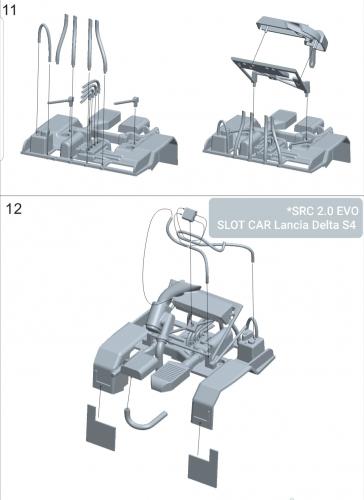 11

12

*SRC 2.0 EVO
SLOT CAR Lancia Delta S4