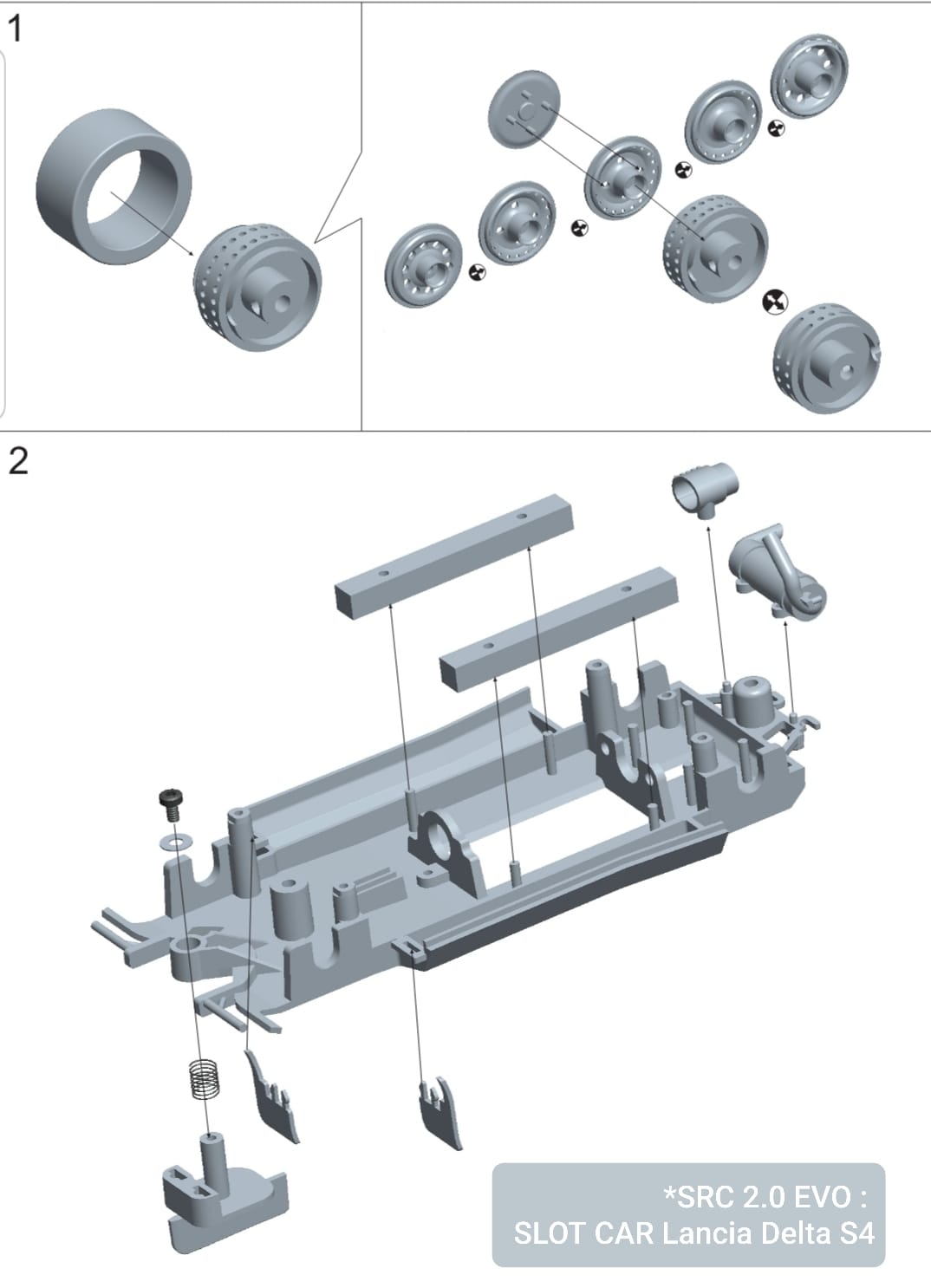 1

2

*SRC 2.0 EVO :
SLOT CAR Lancia Delta S4