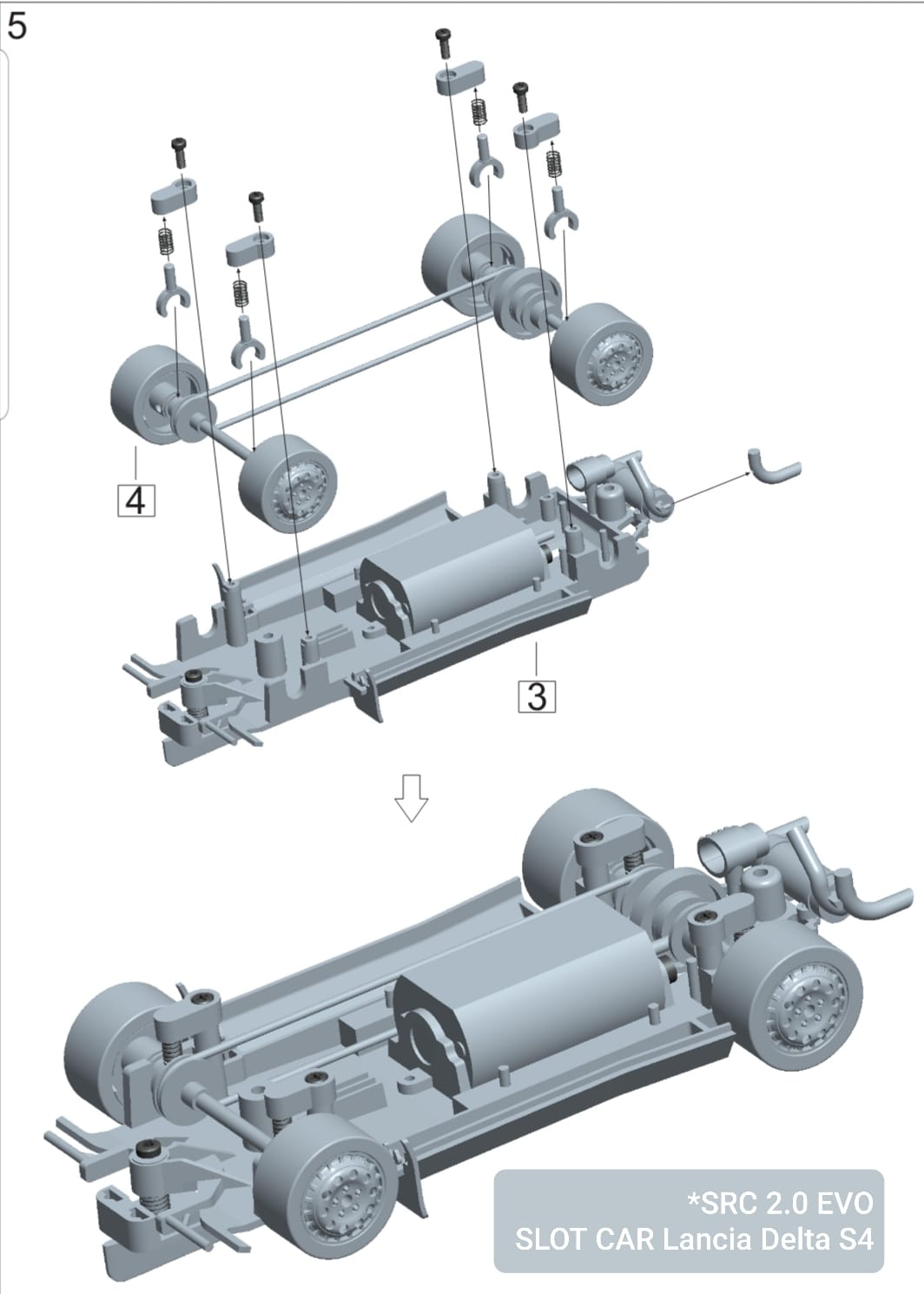 5

4

3

*SRC 2.0 EVO
SLOT CAR Lancia Delta S4