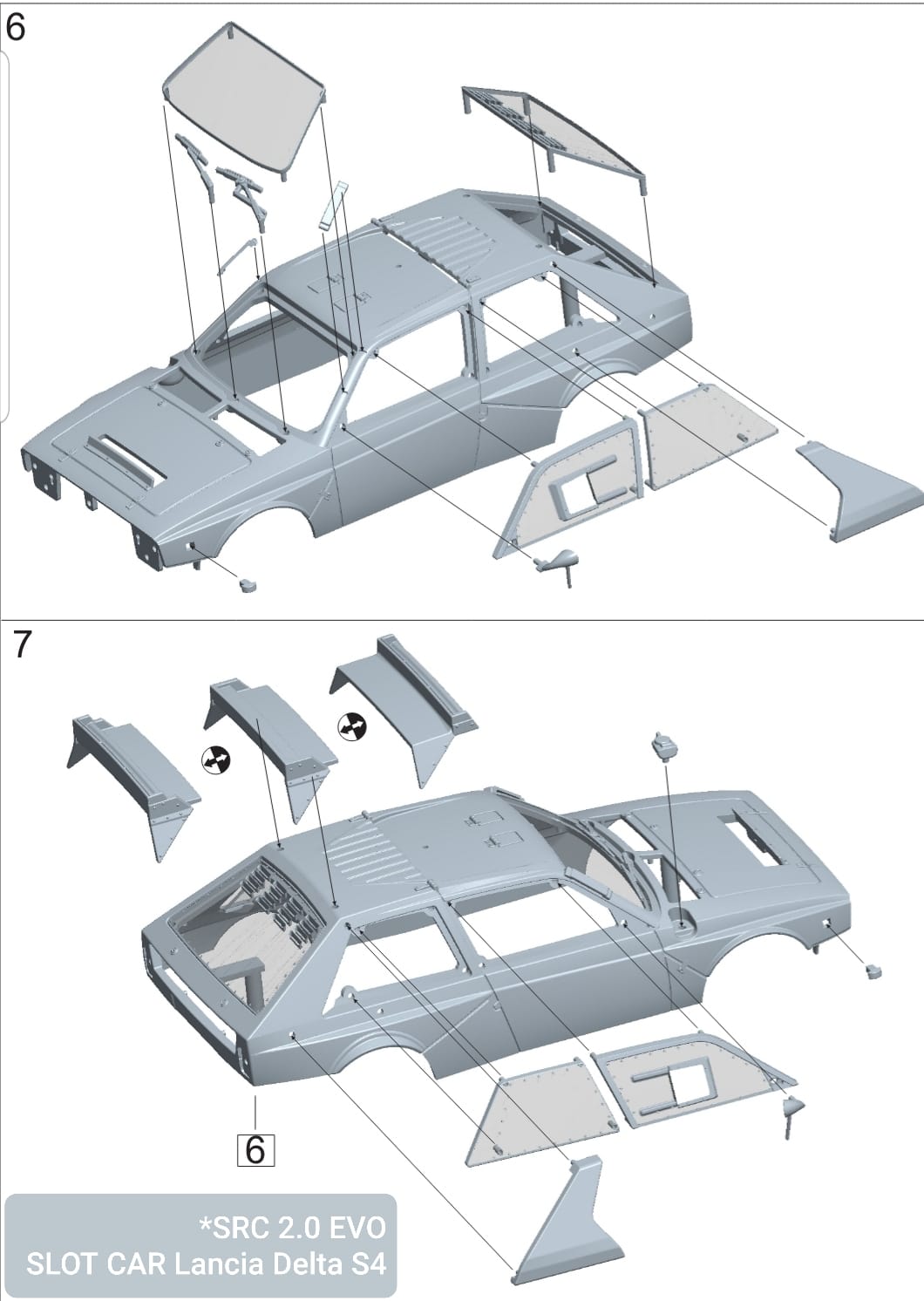 6

7

6

*SRC 2.0 EVO
SLOT CAR Lancia Delta S4