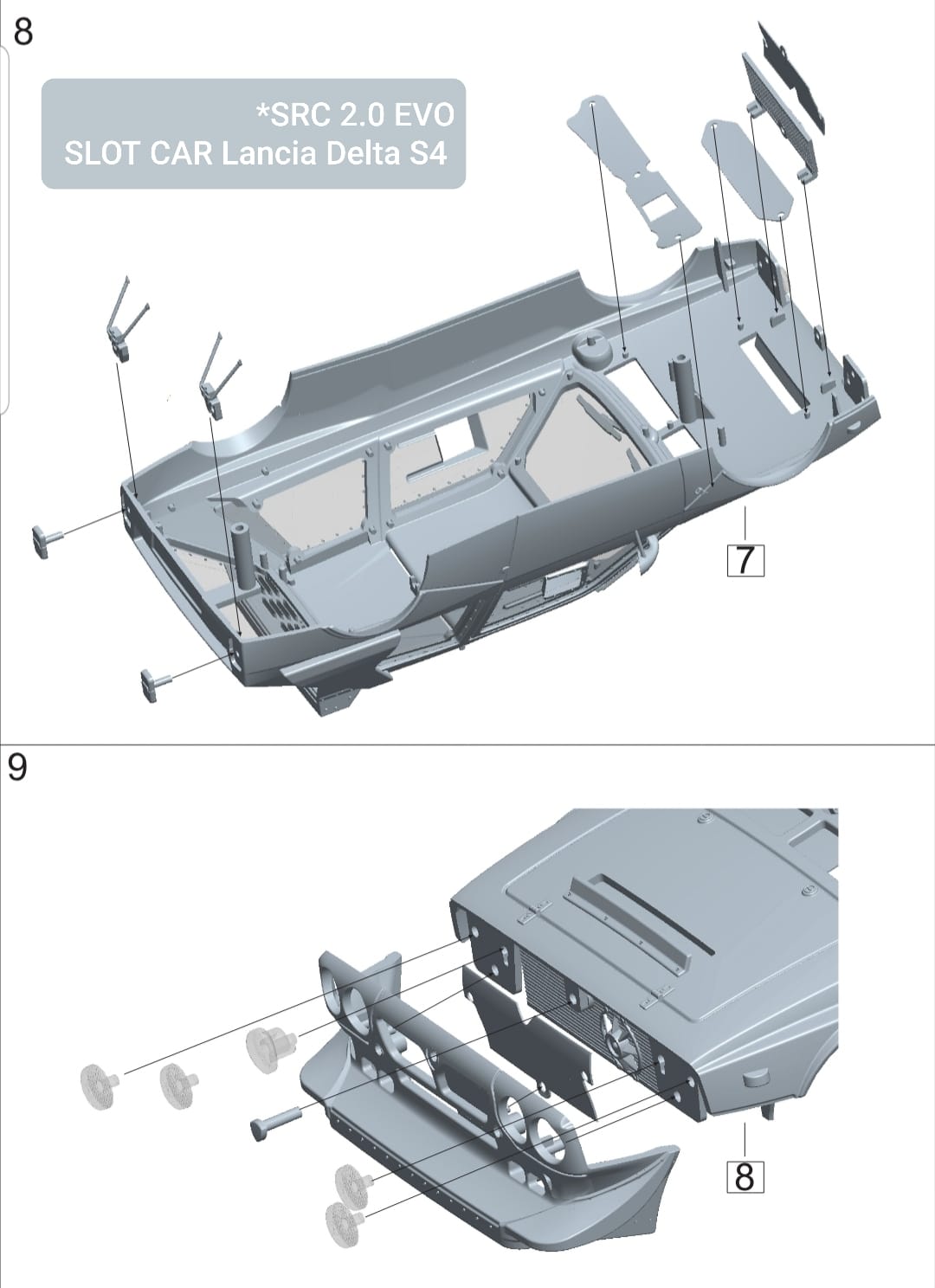 8

*SRC 2.0 EVO
SLOT CAR Lancia Delta S4

7

9

8