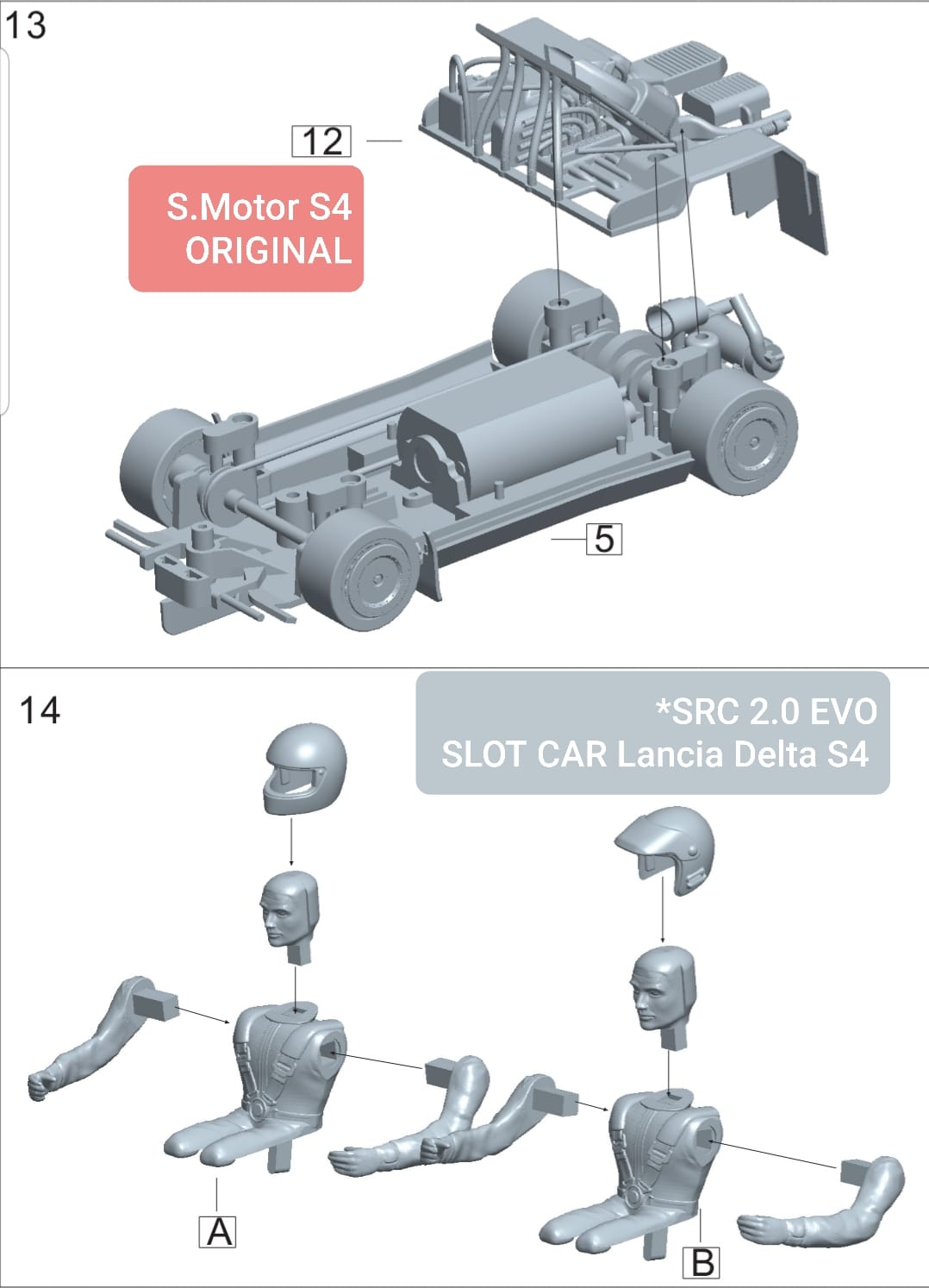 13

12

S.Motor S4
ORIGINAL

5

14

*SRC 2.0 EVO
SLOT CAR Lancia Delta S4

A

B