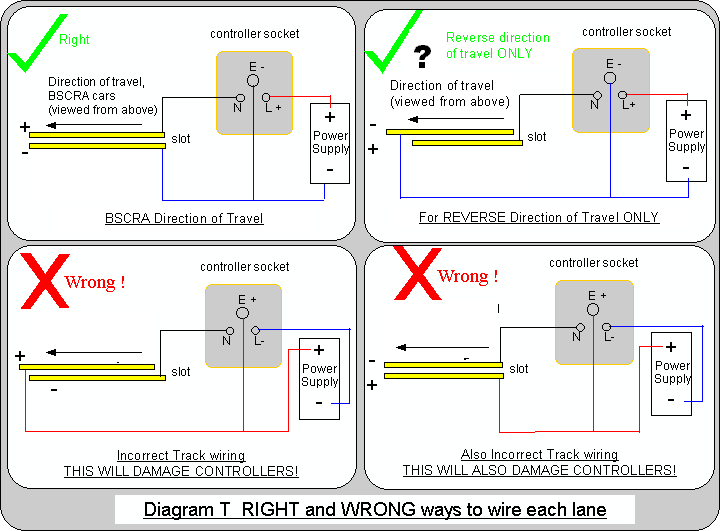 Right

controller socket

Direction of travel, BSCRA cars (viewed from above)

E -

N

L +

+

-

slot

+

Power Supply

-

BSCRA Direction of Travel

?

Reverse direction of travel ONLY

controller socket

Direction of travel (viewed from above)

E -

N

L+

-

+

slot

+

Power Supply

-

For REVERSE Direction of Travel ONLY

Wrong !

controller socket

E +

N

L-

+

-

slot

+

Power Supply

-

Incorrect Track wiring
THIS WILL DAMAGE CONTROLLERS!

Wrong !

controller socket

E +

N

L-

-

+

slot

+

Power Supply

-

Also Incorrect Track wiring
THIS WILL ALSO DAMAGE CONTROLLERS!

Diagram T RIGHT and WRONG ways to wire each lane