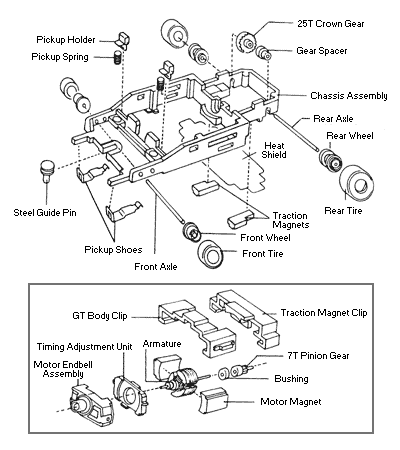 25T Crown Gear
Pickup Holder
Gear Spacer
Pickup Spring
Chassis Assembly
Rear Axle
Rear Wheel
Heat Shield
Steel Guide Pin
Rear Tire
Traction Magnets
Front Wheel
Pickup Shoes
Front Tire
Front Axle

GT Body Clip
Traction Magnet Clip
Timing Adjustment Unit
Armature
7T Pinion Gear
Motor Endbell Assembly
Bushing
Motor Magnet