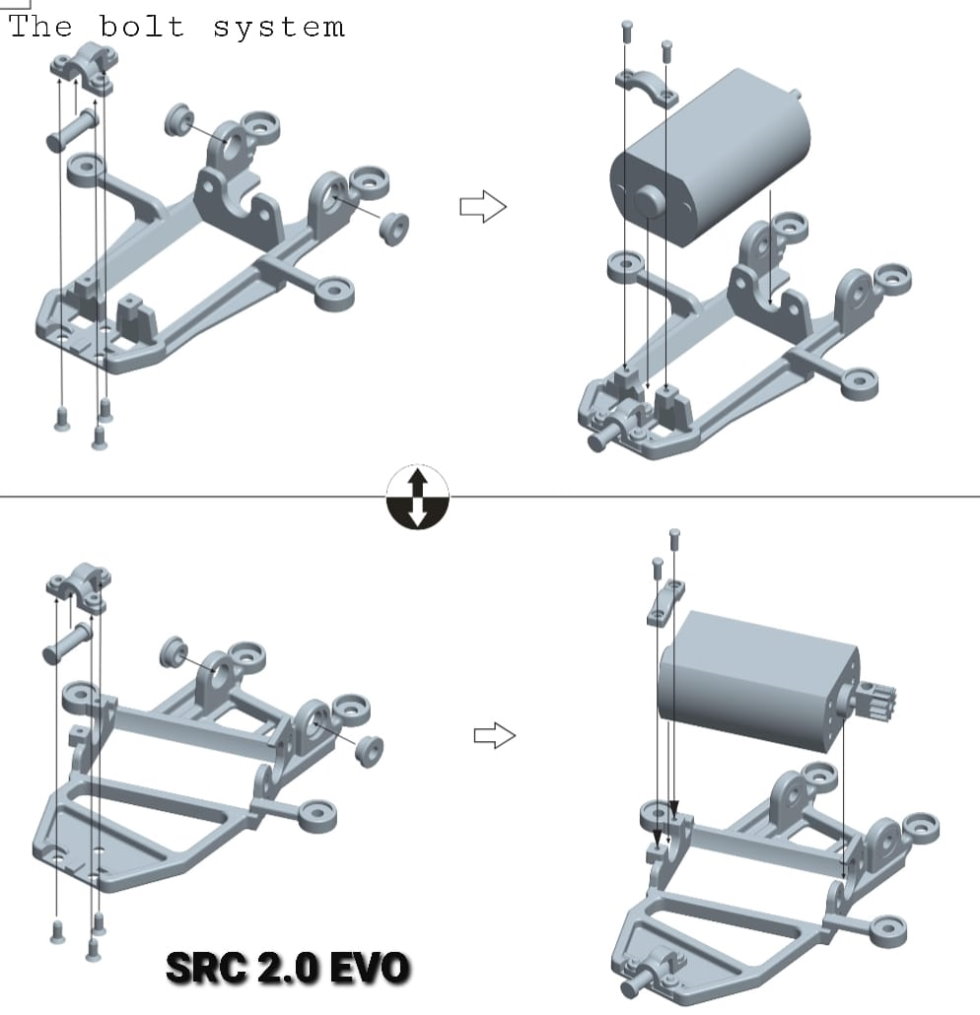 The bolt system

SRC 2.0 EVO